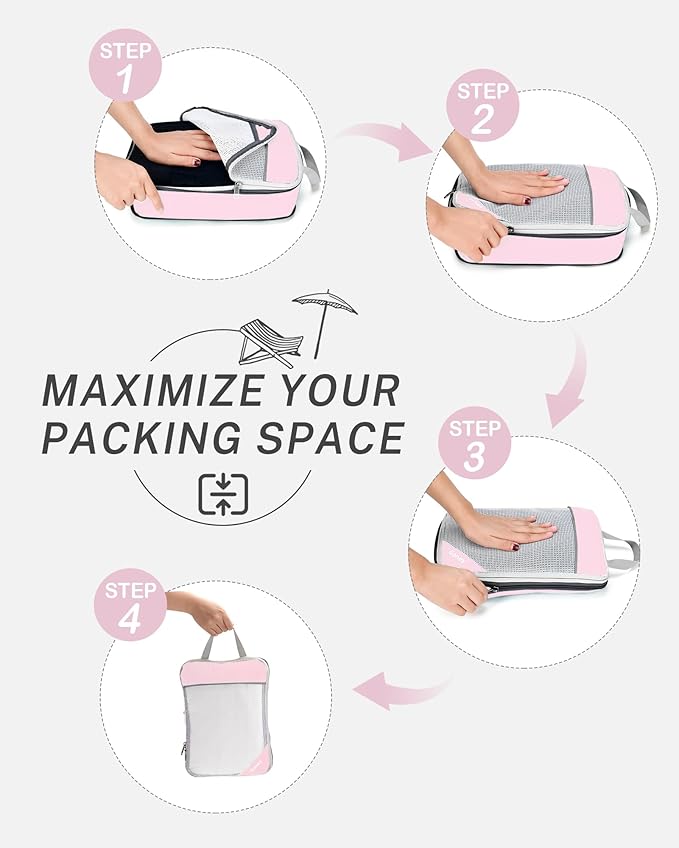 STEP 1

STEP 2

MAXIMIZE YOUR PACKING SPACE

STEP 3

STEP 4