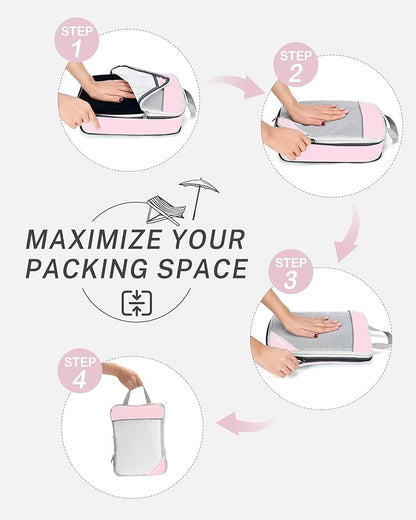 STEP 1

STEP 2

MAXIMIZE YOUR PACKING SPACE

STEP 3

STEP 4