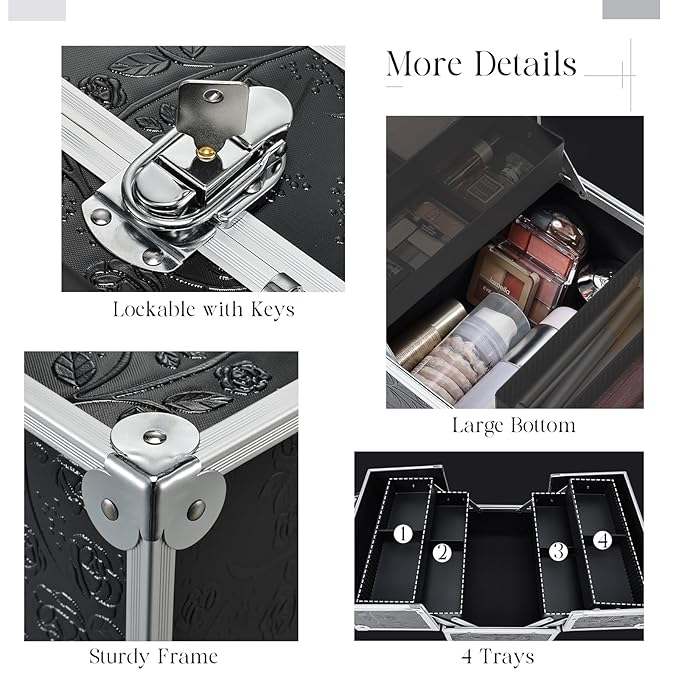 More Details

Lockable with Keys

Large Bottom

Sturdy Frame

1
2
3
4

4 Trays