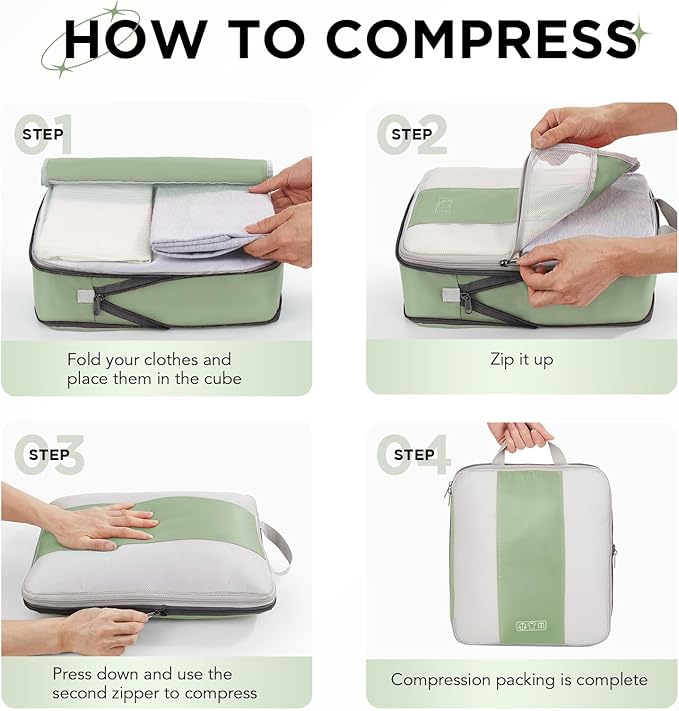 HOW TO COMPRESS

01 STEP

Fold your clothes and place them in the cube

02 STEP

Zip it up

03 STEP

Press down and use the second zipper to compress

04 STEP

Compression packing is complete