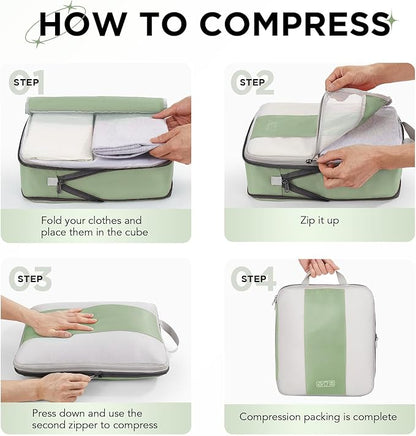 HOW TO COMPRESS

01 STEP

Fold your clothes and place them in the cube

02 STEP

Zip it up

03 STEP

Press down and use the second zipper to compress

04 STEP

Compression packing is complete