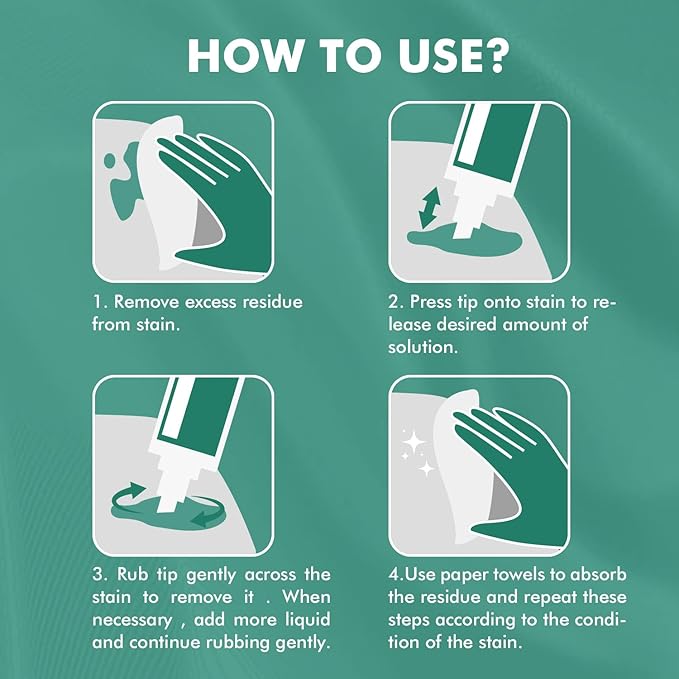 HOW TO USE?

1. Remove excess residue from stain.

2. Press tip onto stain to release desired amount of solution.

3. Rub tip gently across the stain to remove it . When necessary , add more liquid and continue rubbing gently.

4.Use paper towels to absorb the residue and repeat these steps according to the condition of the stain.