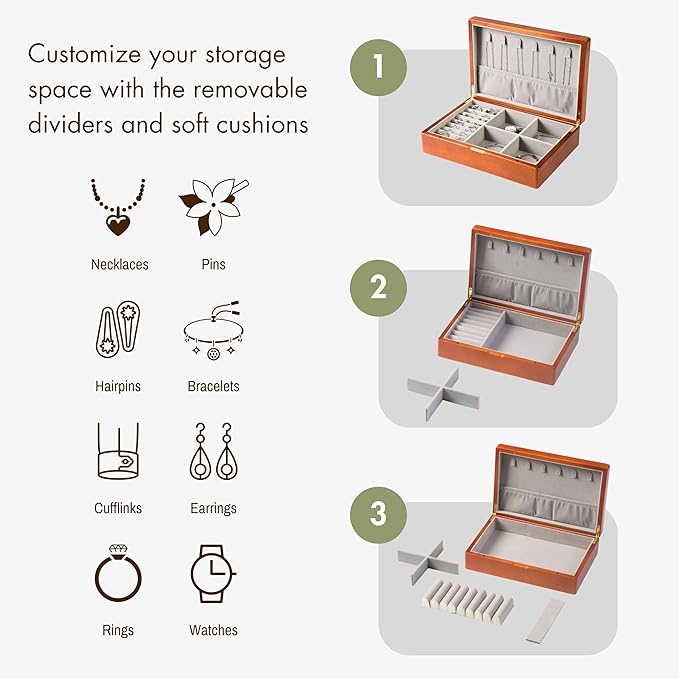 Customize your storage space with the removable dividers and soft cushions

Necklaces
Pins
Hairpins
Bracelets
Cufflinks
Earrings
Rings
Watches

1

2

3