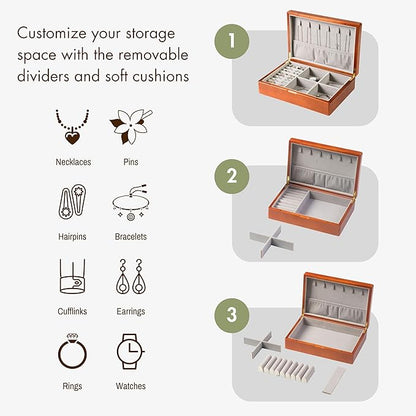 Customize your storage space with the removable dividers and soft cushions

Necklaces
Pins
Hairpins
Bracelets
Cufflinks
Earrings
Rings
Watches

1
2
3