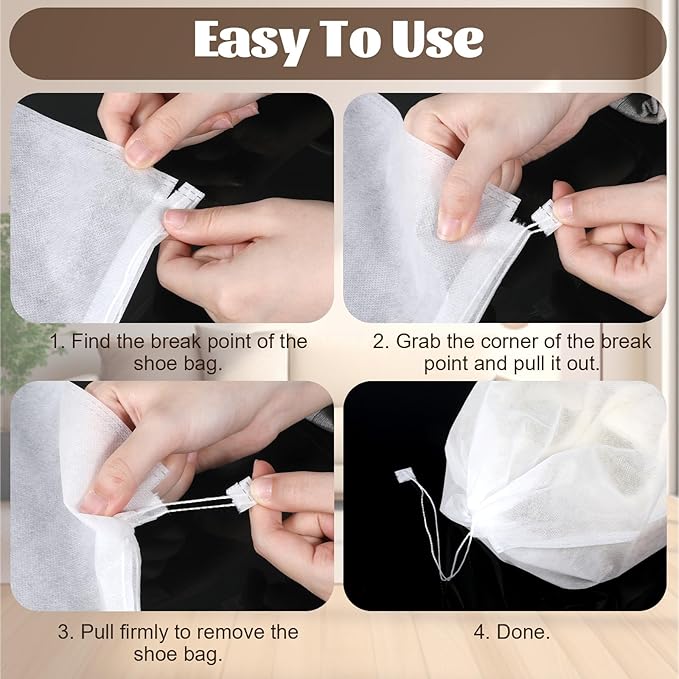 Easy To Use

1. Find the break point of the shoe bag.

2. Grab the corner of the break point and pull it out.

3. Pull firmly to remove the shoe bag.

4. Done.