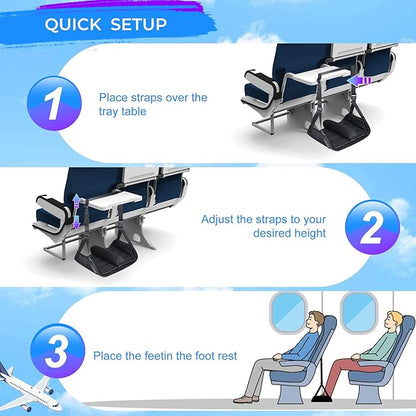 QUICK SETUP

1

Place straps over the tray table

Adjust the straps to your desired height

2

3

Place the feetin the foot rest