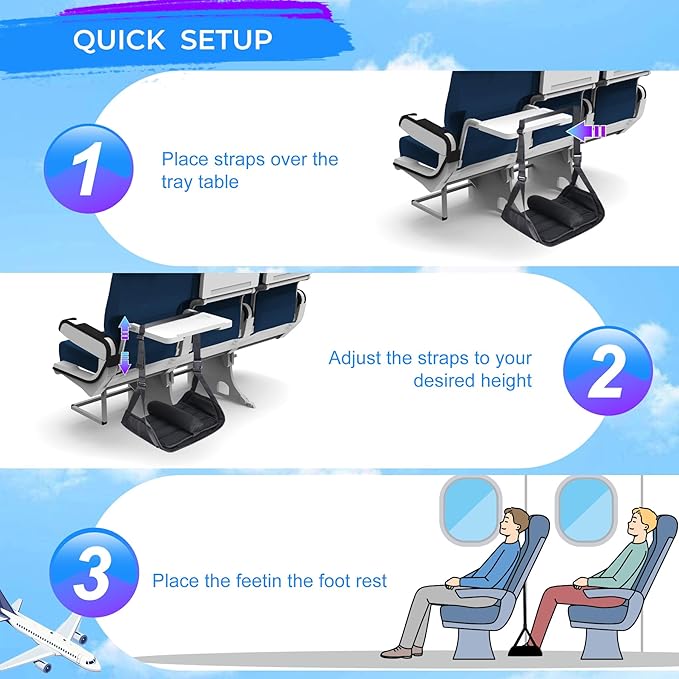 QUICK SETUP

1

Place straps over the tray table

Adjust the straps to your desired height

2

3

Place the feetin the foot rest