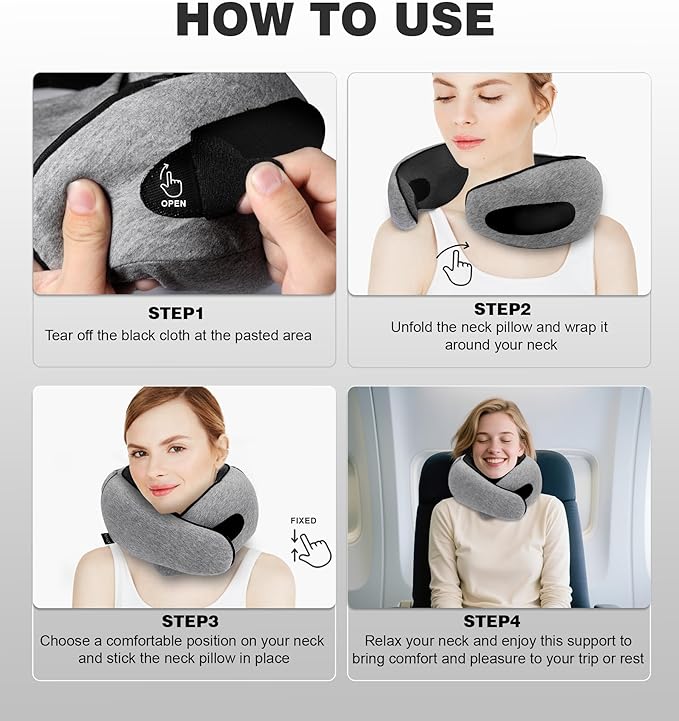 HOW TO USE

OPEN

STEP1
Tear off the black cloth at the pasted area

STEP2
Unfold the neck pillow and wrap it around your neck

FIXED

STEP3
Choose a comfortable position on your neck and stick the neck pillow in place

STEP4
Relax your neck and enjoy this support to bring comfort and pleasure to your trip or rest