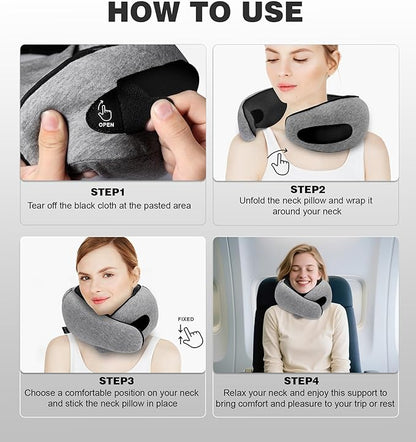 HOW TO USE

OPEN

STEP1
Tear off the black cloth at the pasted area

STEP2
Unfold the neck pillow and wrap it around your neck

FIXED

STEP3
Choose a comfortable position on your neck and stick the neck pillow in place

STEP4
Relax your neck and enjoy this support to bring comfort and pleasure to your trip or rest