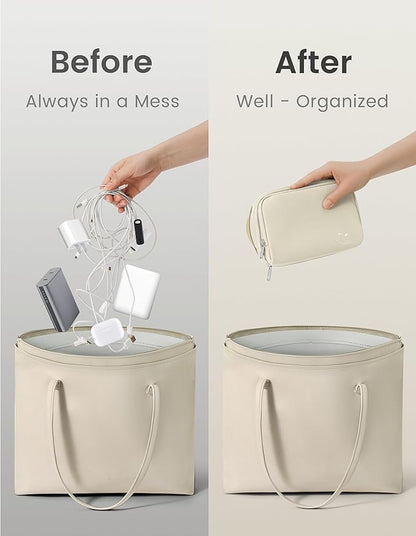 Before

Always in a Mess

After

Well - Organized