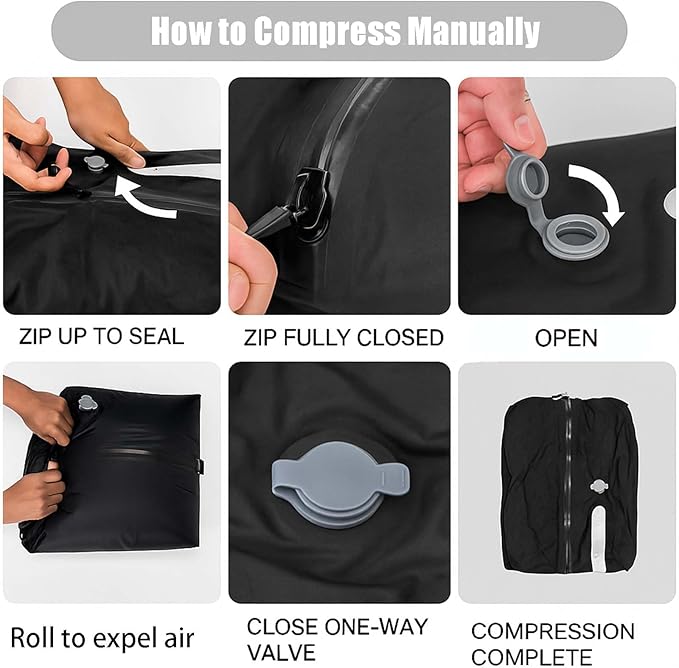 How to Compress Manually

ZIP UP TO SEAL

ZIP FULLY CLOSED

OPEN

Roll to expel air

CLOSE ONE-WAY VALVE

COMPRESSION COMPLETE