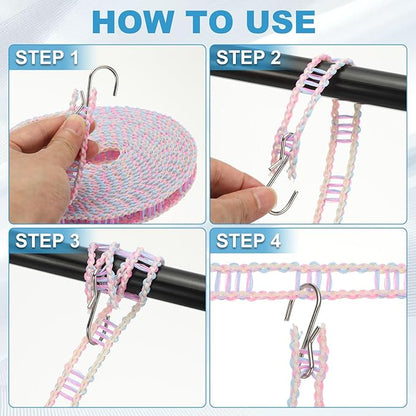 HOW TO USE

STEP 1

STEP 2

STEP 3

STEP 4