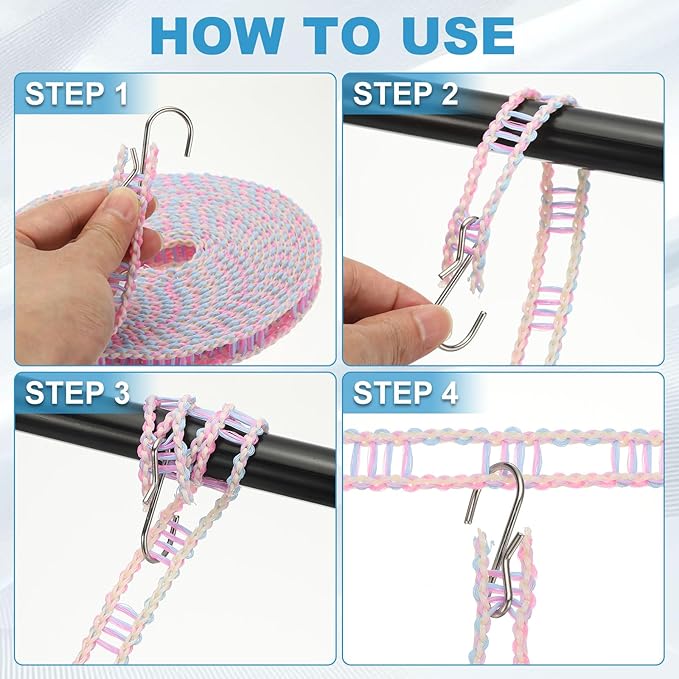 HOW TO USE

STEP 1

STEP 2

STEP 3

STEP 4