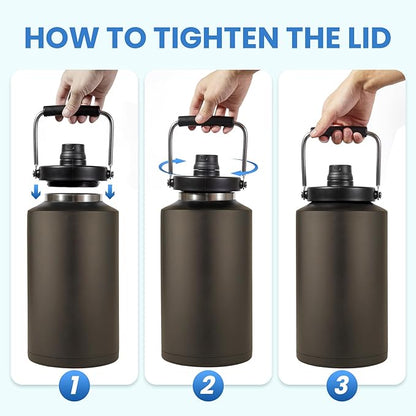 HOW TO TIGHTEN THE LID

1

2

3