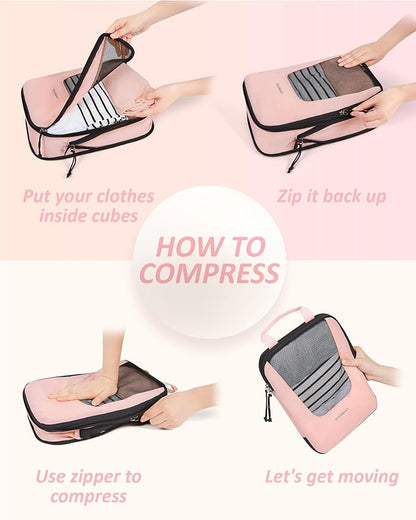 Put your clothes inside cubes

Zip it back up

HOW TO COMPRESS

Use zipper to compress

Let's get moving