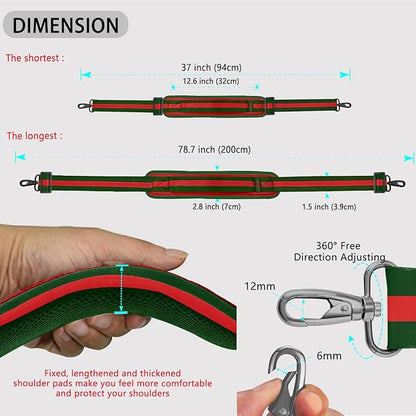 DIMENSION

The shortest :

37 inch (94cm)

12.6 inch (32cm)

The longest :

78.7 inch (200cm)

2.8 inch (7cm)

1.5 inch (3.9cm)

360° Free Direction Adjusting

12mm

6mm

Fixed, lengthened and thickened shoulder pads make you feel more comfortable and protect your shoulders