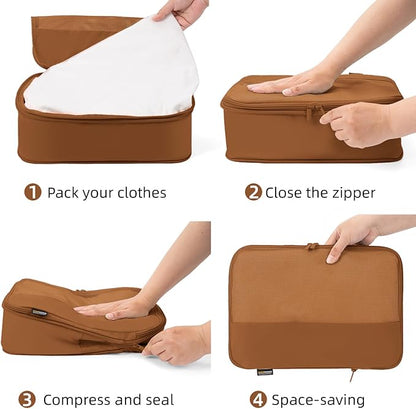 1 Pack your clothes

2 Close the zipper

3 Compress and seal

4 Space-saving