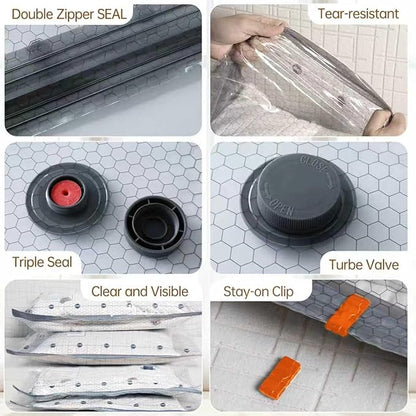 Double Zipper SEAL

Tear-resistant

Triple Seal

CLOSE

OPEN

Turbe Valve

Clear and Visible

Stay-on Clip