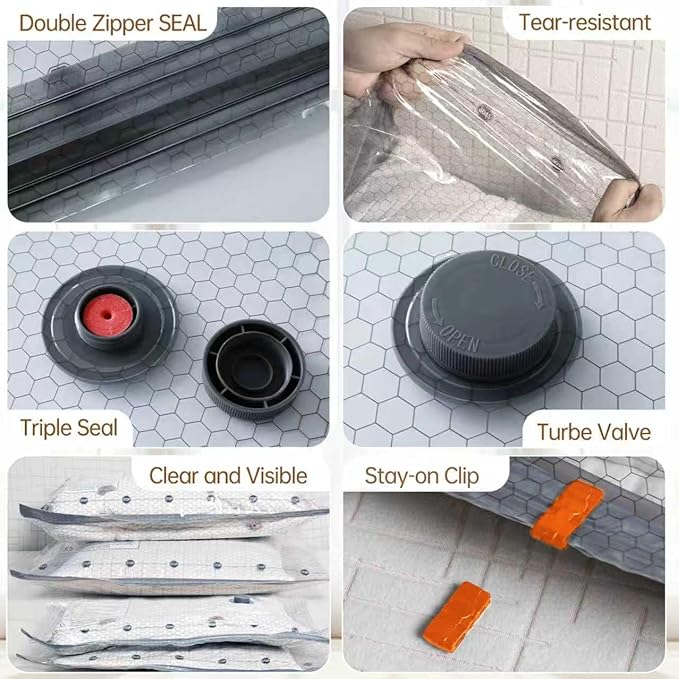 Double Zipper SEAL

Tear-resistant

CLOSE
OPEN

Triple Seal

Turbe Valve

Clear and Visible

Stay-on Clip