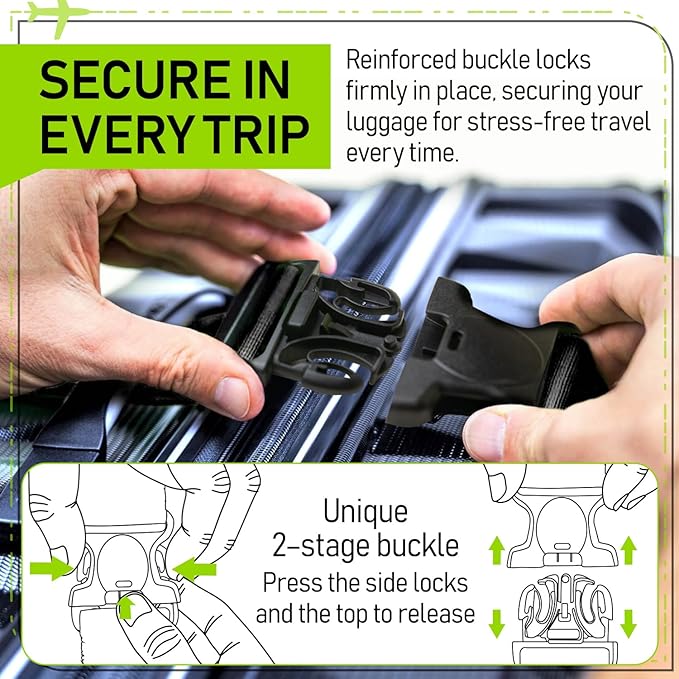 SECURE IN EVERY TRIP

Reinforced buckle locks firmly in place, securing your luggage for stress-free travel every time.

Unique 2-stage buckle
Press the side locks and the top to release