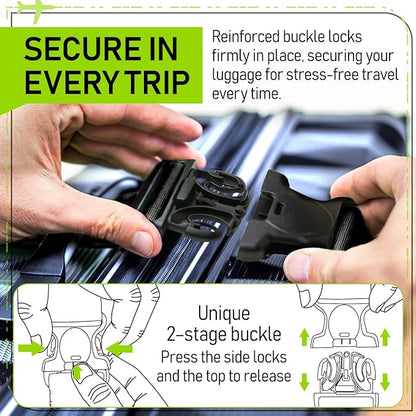 SECURE IN EVERY TRIP

Reinforced buckle locks firmly in place, securing your luggage for stress-free travel every time.

Unique 2-stage buckle
Press the side locks and the top to release