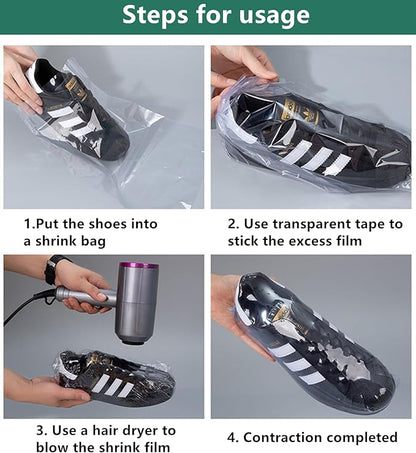 Steps for usage

1.Put the shoes into a shrink bag

2. Use transparent tape to stick the excess film

3. Use a hair dryer to blow the shrink film

4. Contraction completed