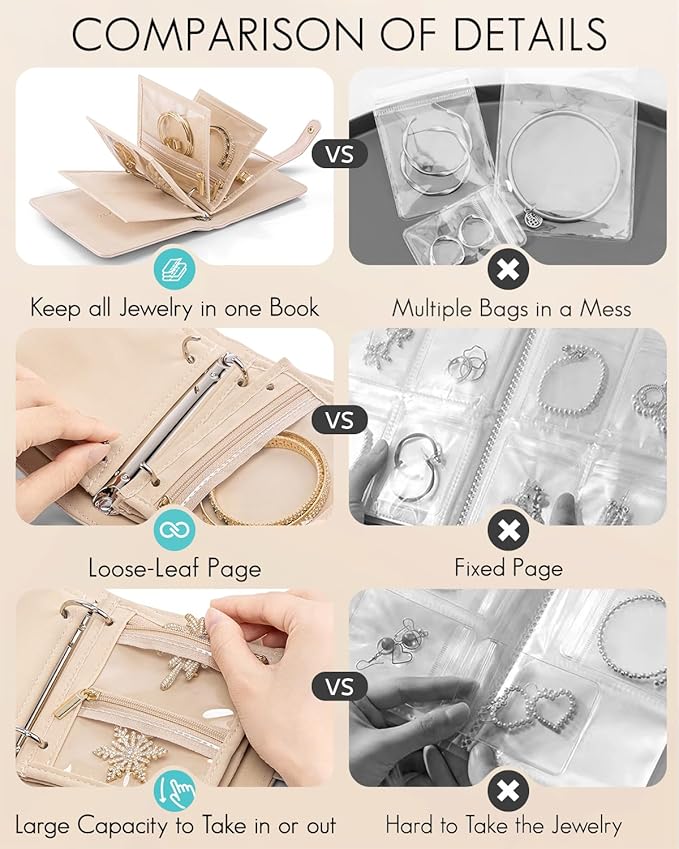 COMPARISON OF DETAILS

VS

Keep all Jewelry in one Book

Multiple Bags in a Mess

VS

Loose-Leaf Page

Fixed Page

VS

Large Capacity to Take in or out

Hard to Take the Jewelry