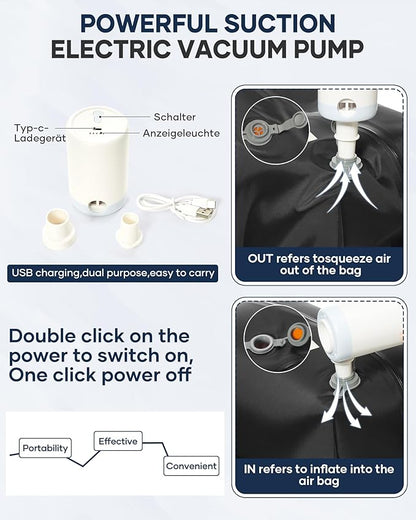 POWERFUL SUCTION
ELECTRIC VACUUM PUMP

Typ-c-Ladegerät

Schalter

Anzeigeleuchte

USB charging,dual purpose,easy to carry

OUT refers tosqueeze air out of the bag

Double click on the power to switch on, One click power off

Portability

Effective

Convenient

IN refers to inflate into the air bag