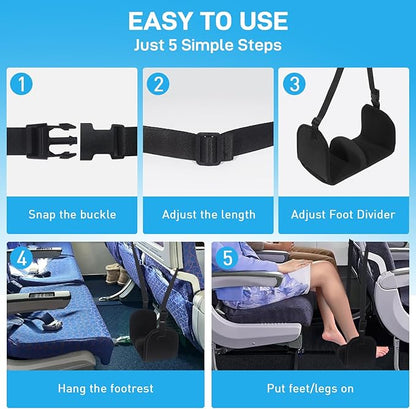 EASY TO USE
Just 5 Simple Steps

1
Snap the buckle

2
Adjust the length

3
Adjust Foot Divider

4
Hang the footrest

5
Put feet/legs on