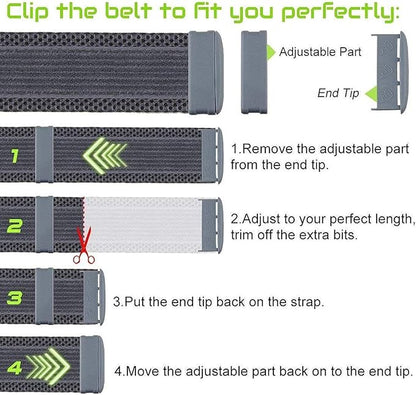 Clip the belt to fit you perfectly:

Adjustable Part

End Tip

1

1.Remove the adjustable part from the end tip.

2

2.Adjust to your perfect length, trim off the extra bits.

3

3.Put the end tip back on the strap.

4

4.Move the adjustable part back on to the end tip.