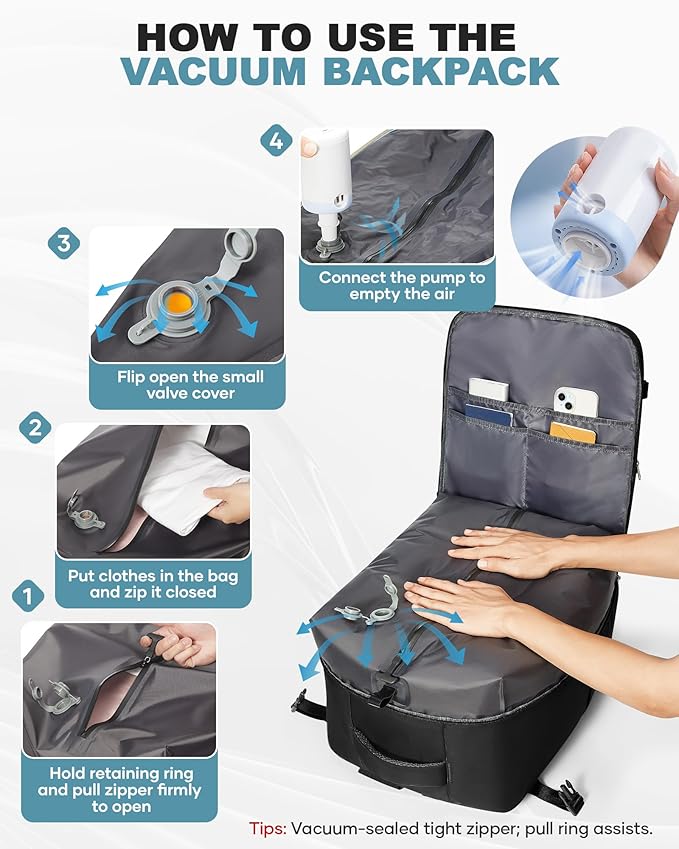 HOW TO USE THE
VACUUM BACKPACK

4

Connect the pump to empty the air

3

Flip open the small valve cover

2

Put clothes in the bag and zip it closed

1

Hold retaining ring and pull zipper firmly to open

Tips: Vacuum-sealed tight zipper; pull ring assists.