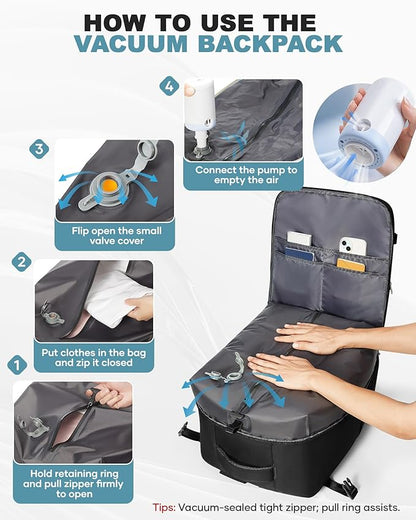 HOW TO USE THE
VACUUM BACKPACK

4
Connect the pump to empty the air

3
Flip open the small valve cover

2
Put clothes in the bag and zip it closed

1
Hold retaining ring and pull zipper firmly to open

Tips: Vacuum-sealed tight zipper; pull ring assists.