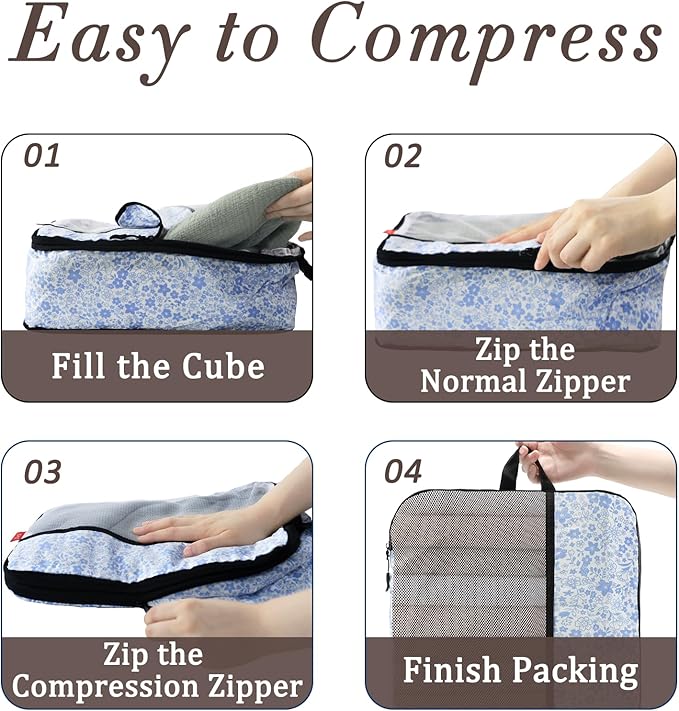 Easy to Compress

01

Fill the Cube

02

Zip the Normal Zipper

03

Zip the Compression Zipper

04

Finish Packing