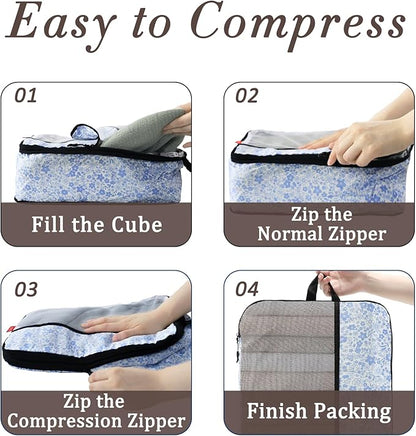 Easy to Compress

01

Fill the Cube

02

Zip the Normal Zipper

03

Zip the Compression Zipper

04

Finish Packing