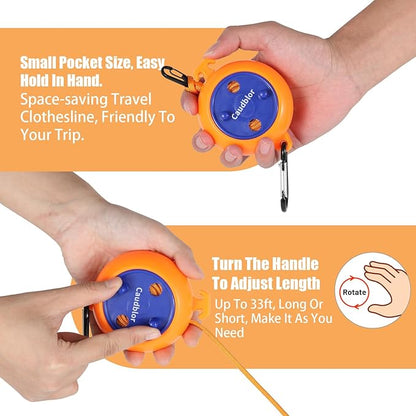 Small Pocket Size, Easy Hold In Hand.
Space-saving Travel Clothesline, Friendly To Your Trip.

Caudblor

Caudblor

Turn The Handle To Adjust Length
Up To 33ft, Long Or Short, Make It As You Need

Rotate