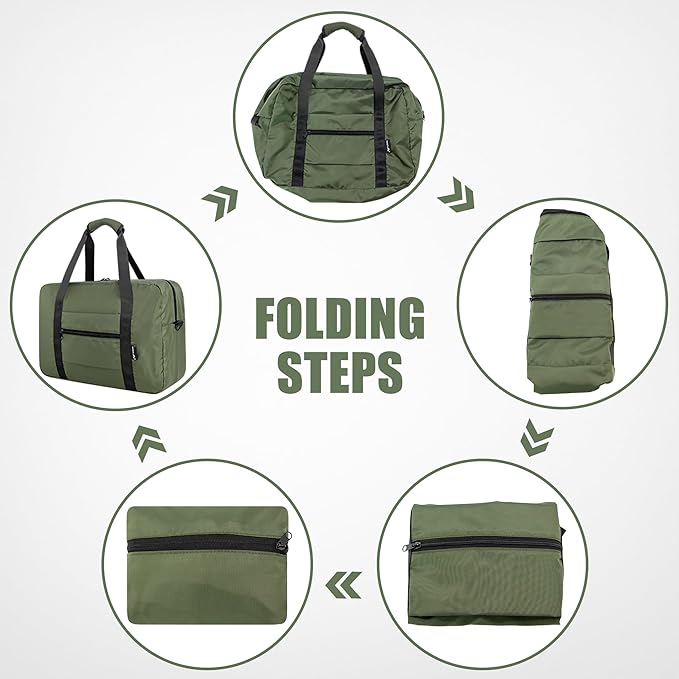 FOLDING STEPS