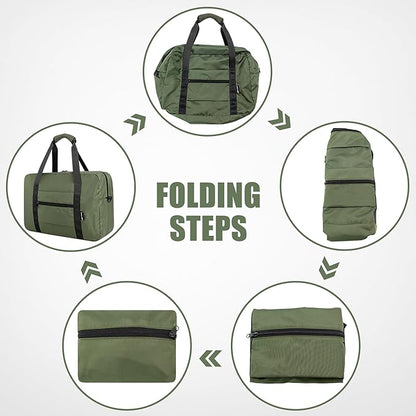 FOLDING STEPS