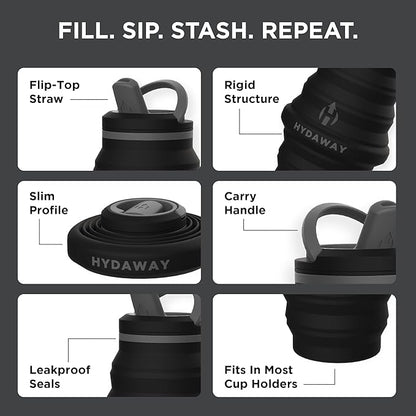 FILL. SIP. STASH. REPEAT.

Flip-Top Straw

Rigid Structure

HYDAWAY

Slim Profile

HYDAWAY

Carry Handle

Leakproof Seals

Fits In Most Cup Holders