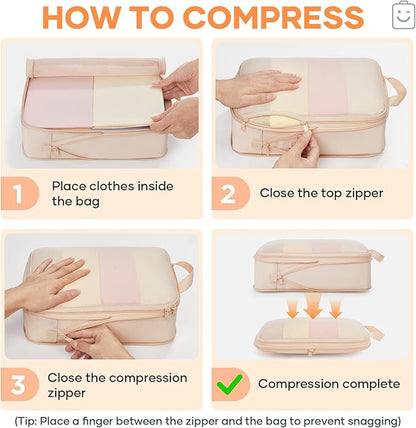 HOW TO COMPRESS

1 Place clothes inside the bag

2 Close the top zipper

3 Close the compression zipper

Compression complete

(Tip: Place a finger between the zipper and the bag to prevent snagging)