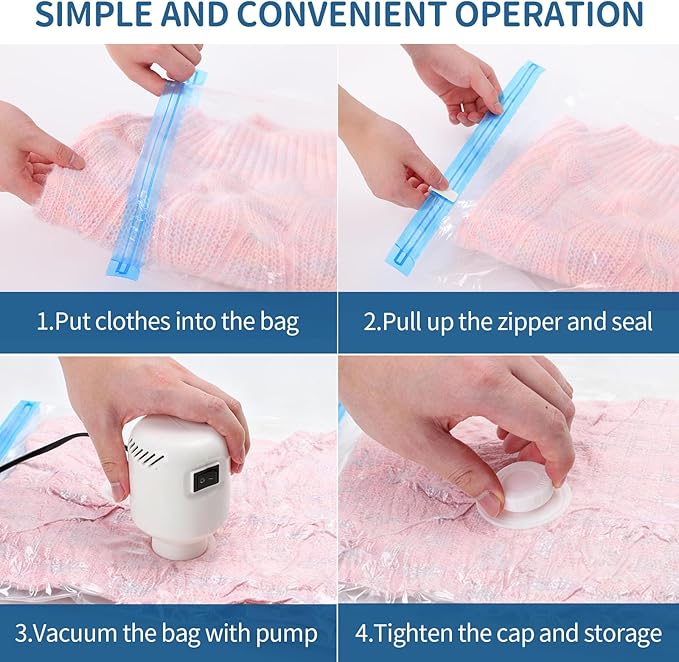 SIMPLE AND CONVENIENT OPERATION

1.Put clothes into the bag

2.Pull up the zipper and seal

3.Vacuum the bag with pump

4.Tighten the cap and storage