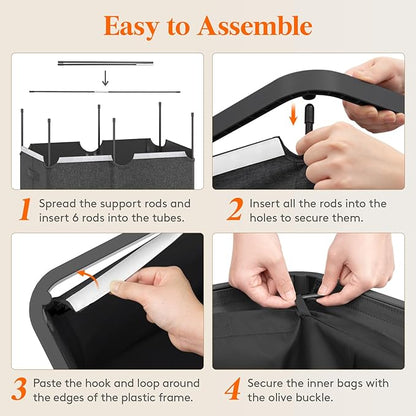 Easy to Assemble

1 Spread the support rods and insert 6 rods into the tubes.

2 Insert all the rods into the holes to secure them.

3 Paste the hook and loop around the edges of the plastic frame.

4 Secure the inner bags with the olive buckle.