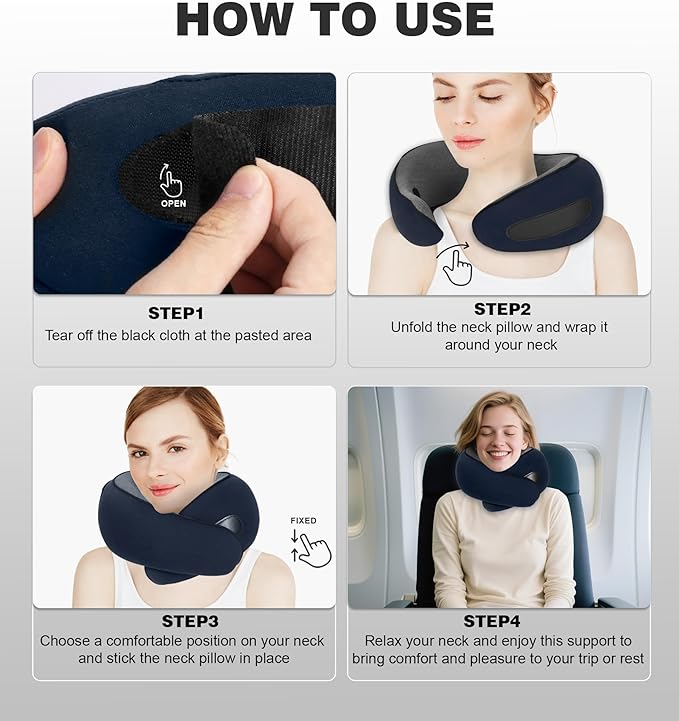 HOW TO USE

OPEN

STEP1
Tear off the black cloth at the pasted area

STEP2
Unfold the neck pillow and wrap it around your neck

FIXED

STEP3
Choose a comfortable position on your neck and stick the neck pillow in place

STEP4
Relax your neck and enjoy this support to bring comfort and pleasure to your trip or rest