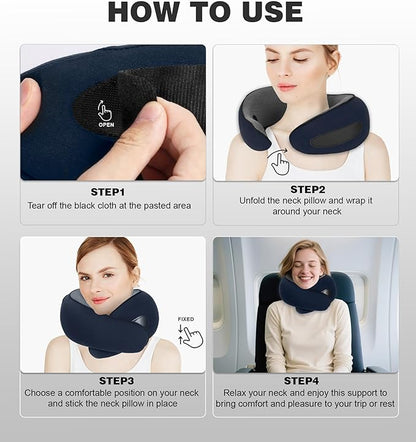 HOW TO USE

OPEN

STEP1
Tear off the black cloth at the pasted area

STEP2
Unfold the neck pillow and wrap it around your neck

FIXED

STEP3
Choose a comfortable position on your neck and stick the neck pillow in place

STEP4
Relax your neck and enjoy this support to bring comfort and pleasure to your trip or rest