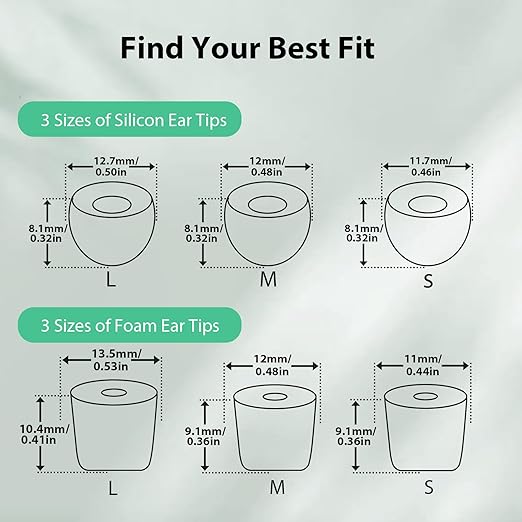 Find Your Best Fit

3 Sizes of Silicon Ear Tips

12.7mm/ 0.50in
8.1mm/ 0.32in
L

12mm/ 0.48in
8.1mm/ 0.32in
M

11.7mm/ 0.46in
8.1mm/ 0.32in
S

3 Sizes of Foam Ear Tips

13.5mm/ 0.53in
10.4mm/ 0.41in
L

12mm/ 0.48in
9.1mm/ 0.36in
M

11mm/ 0.44in
9.1mm/ 0.36in
S