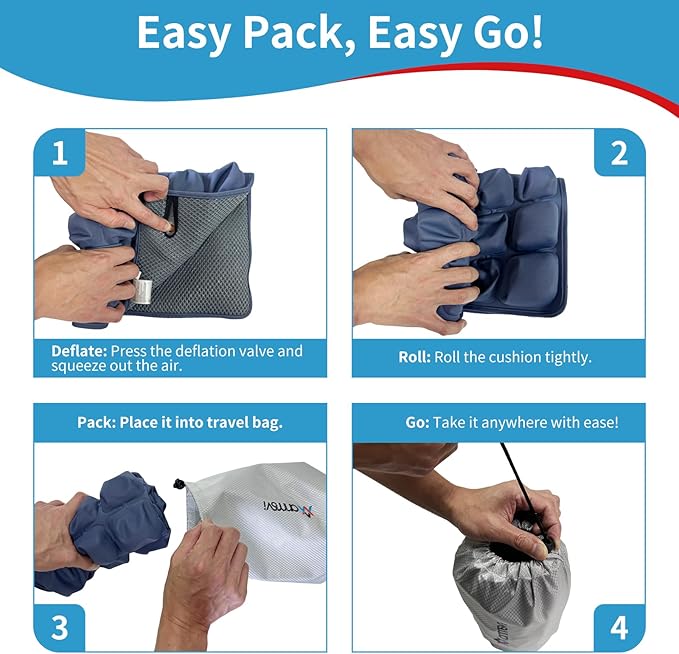 Easy Pack, Easy Go!

1

Deflate: Press the deflation valve and squeeze out the air.

2

Roll: Roll the cushion tightly.

Pack: Place it into travel bag.

3

Go: Take it anywhere with ease!

4