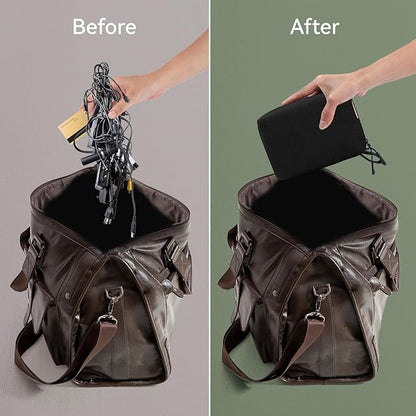 Before

After