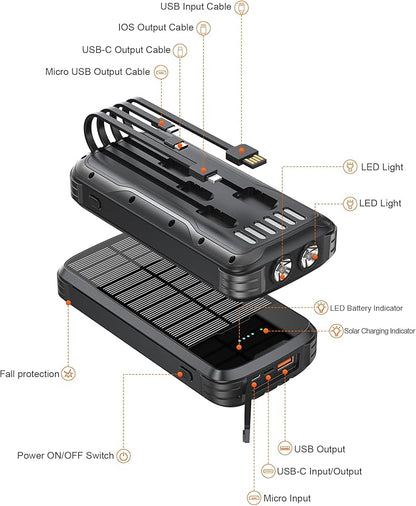 USB Input Cable

IOS Output Cable

USB-C Output Cable

Micro USB Output Cable

LED Light

LED Light

LED Battery Indicator

Solar Charging Indicator

Fall protection

Power ON/OFF Switch

USB Output

USB-C Input/Output

Micro Input