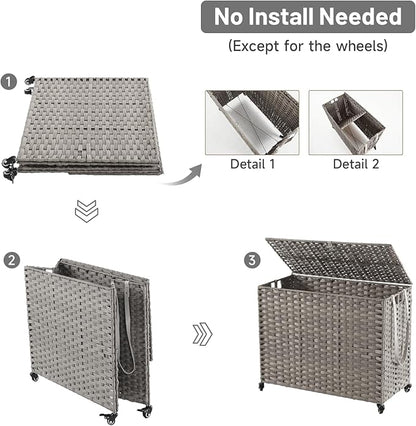 No Install Needed

(Except for the wheels)

1

Detail 1

Detail 2

2

3