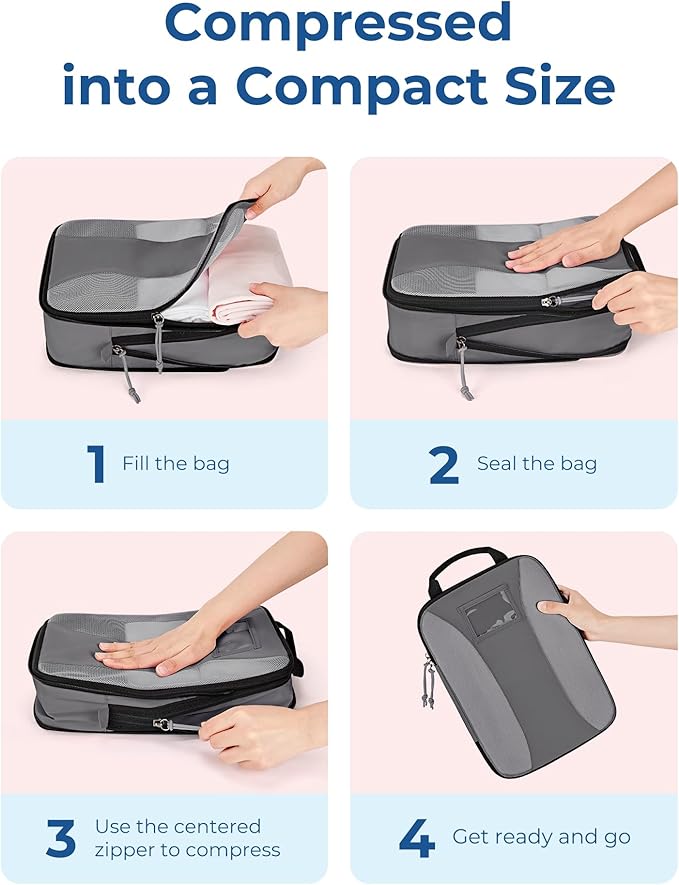 Compressed into a Compact Size

1 Fill the bag

2 Seal the bag

3 Use the centered zipper to compress

4 Get ready and go