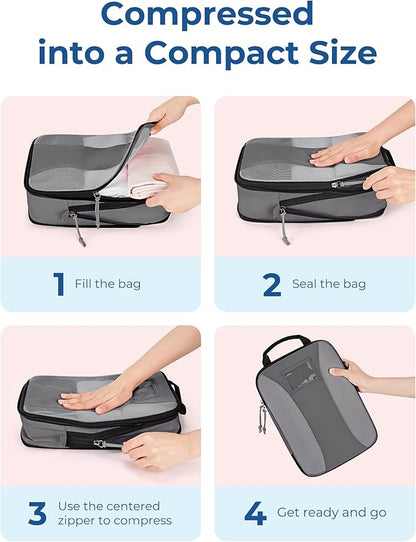 Compressed into a Compact Size

1 Fill the bag

2 Seal the bag

3 Use the centered zipper to compress

4 Get ready and go